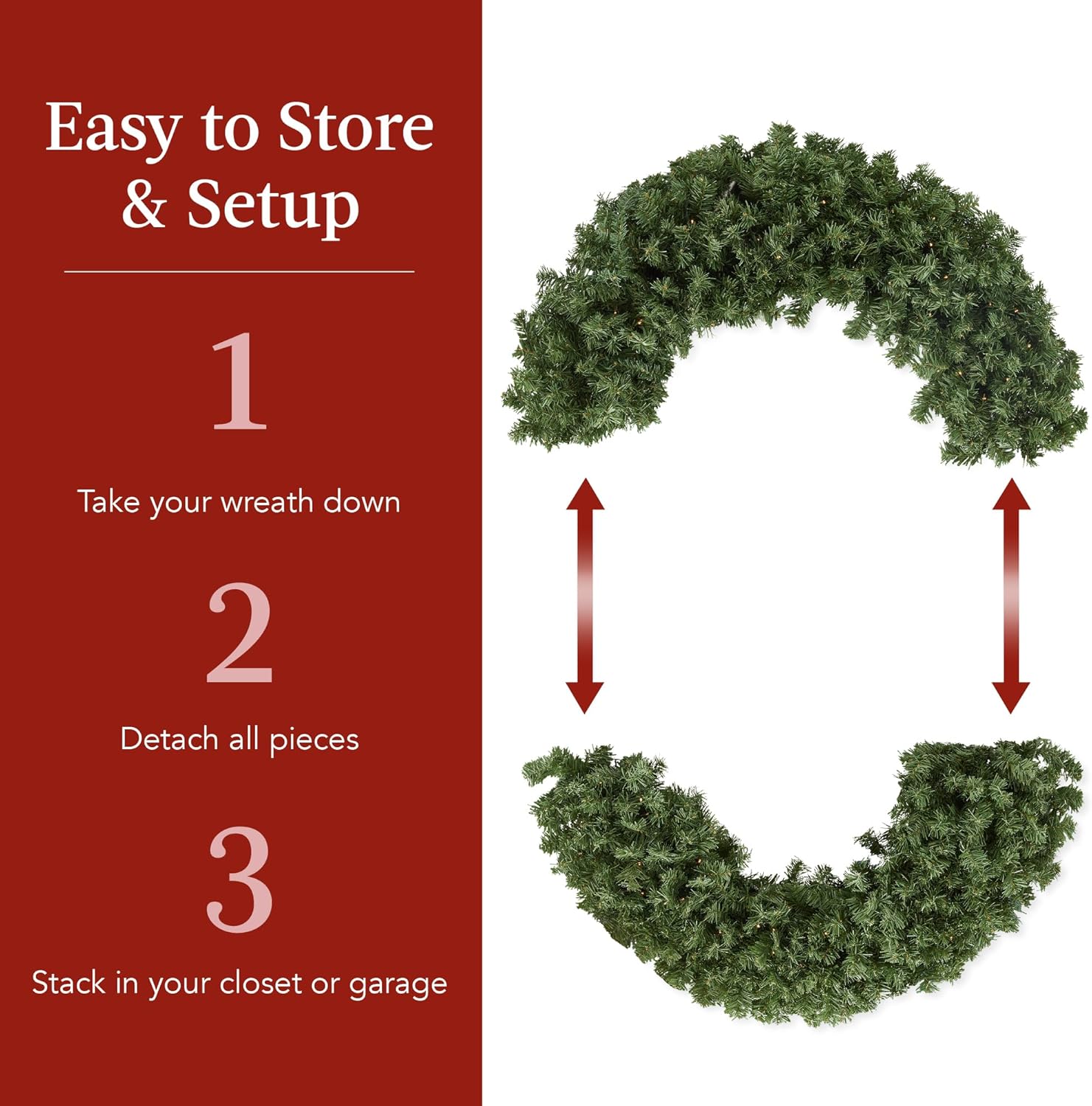 Easy to Store & Setup

1

Take your wreath down

2

Detach all pieces

3

Stack in your closet or garage